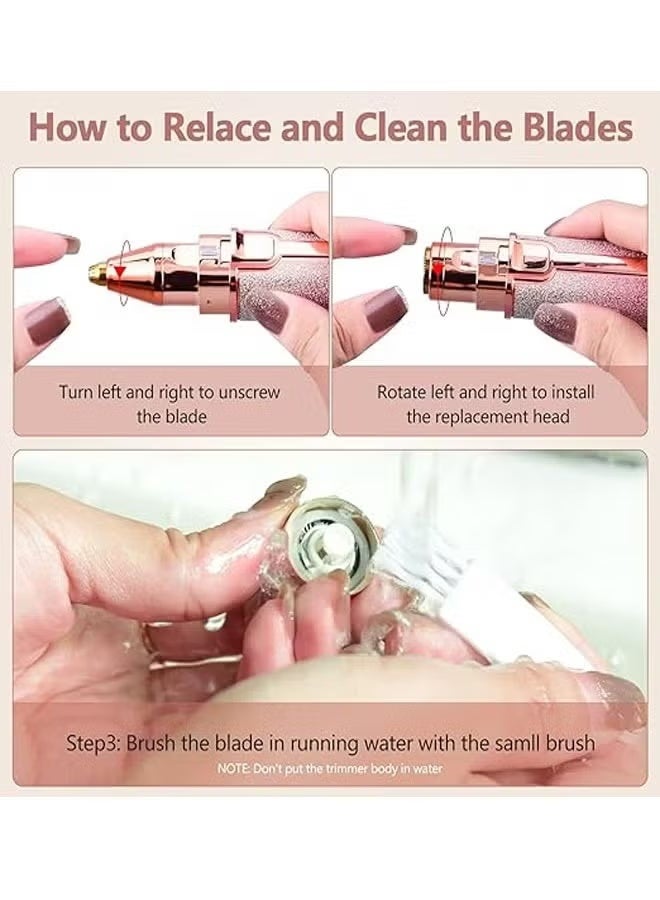 How to Relace and Clean the Blades

Turn left and right to unscrew the blade

Rotate left and right to install the replacement head

Step3: Brush the blade in running water with the samll brush

NOTE: Don't put the trimmer body in water